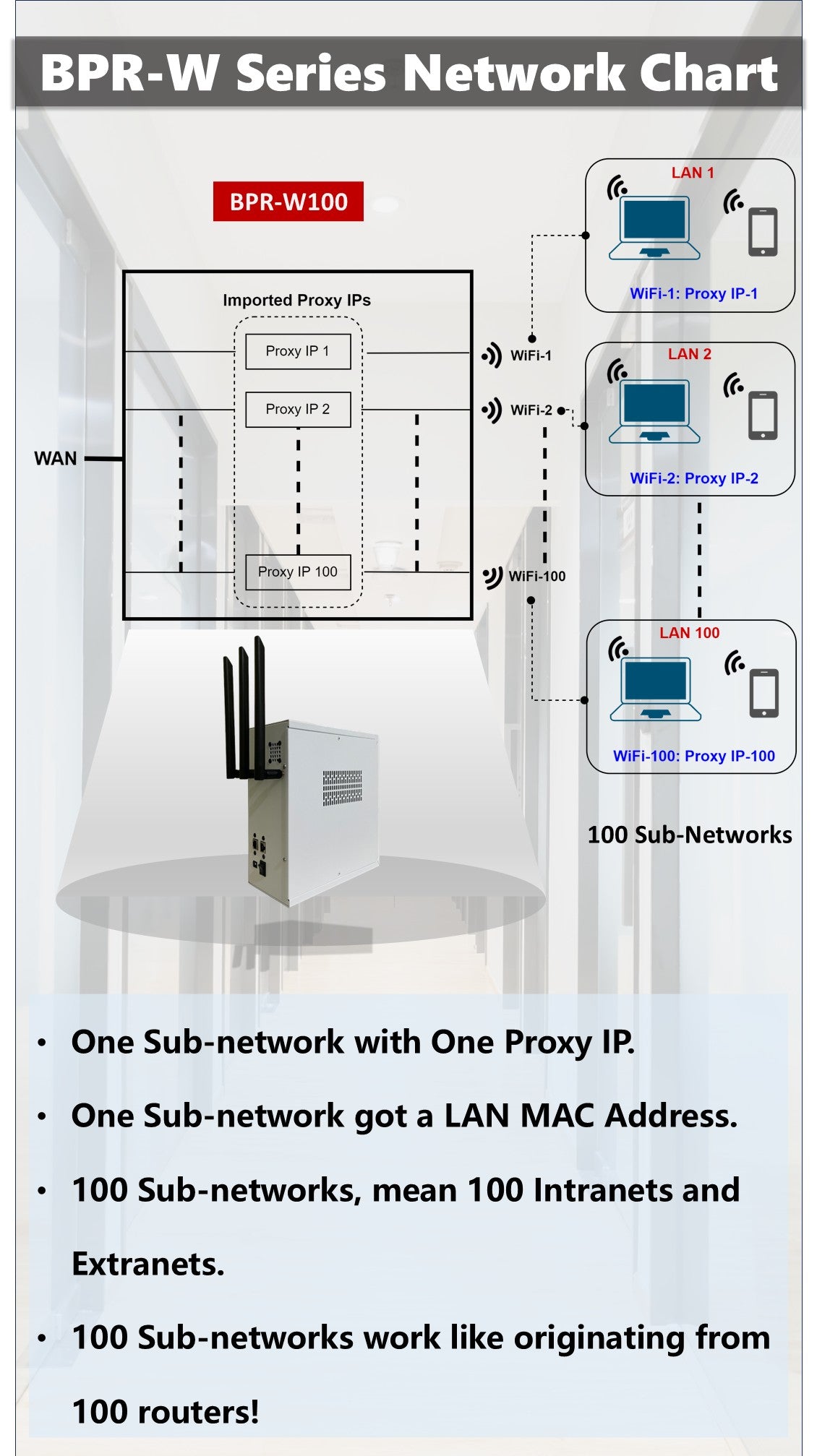 BPR-W Series Network Chart

BPR-W100

Imported Proxy IPs

Proxy IP 1

Proxy IP 2

Proxy IP 100

WAN

WiFi-1

WiFi-2

WiFi-100

LAN 1

WiFi-1: Proxy IP-1

LAN 2

WiFi-2: Proxy IP-2

LAN 100

WiFi-100: Proxy IP-100

100 Sub-Networks

• One Sub-network with One Proxy IP.

• One Sub-network got a LAN MAC Address.

• 100 Sub-networks, mean 100 Intranets and Extranets.

• 100 Sub-networks work like originating from 100 routers!